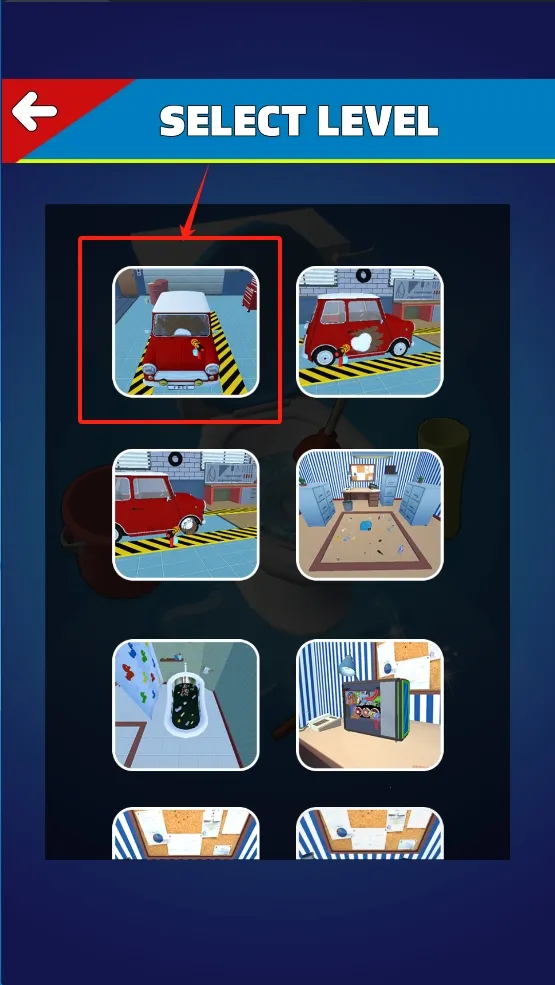 SELECT LEVEL